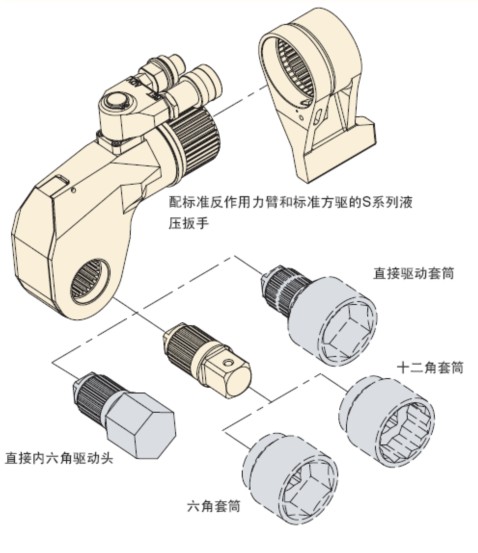 配标准反作用力臂和标准方驱的S系列液压扳手

直接驱动套筒

十二角套筒

直接内六角驱动头

六角套筒